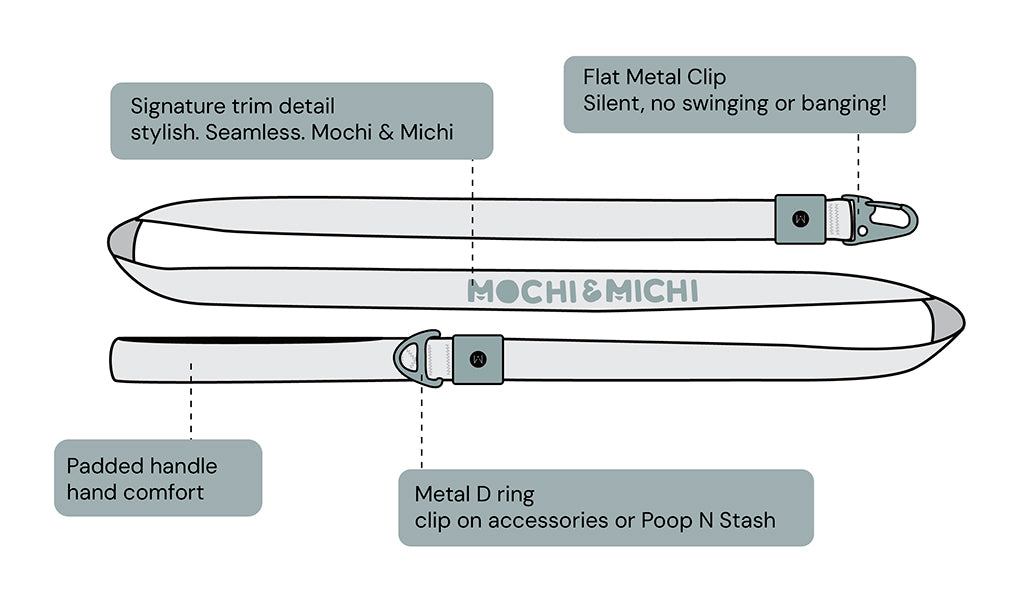 Signature trim detail
stylish. Seamless. Mochi & Michi

Flat Metal Clip
Silent, no swinging or banging!

MOCHI&MICHI

Padded handle
hand comfort

Metal D ring
clip on accessories or Poop N Stash